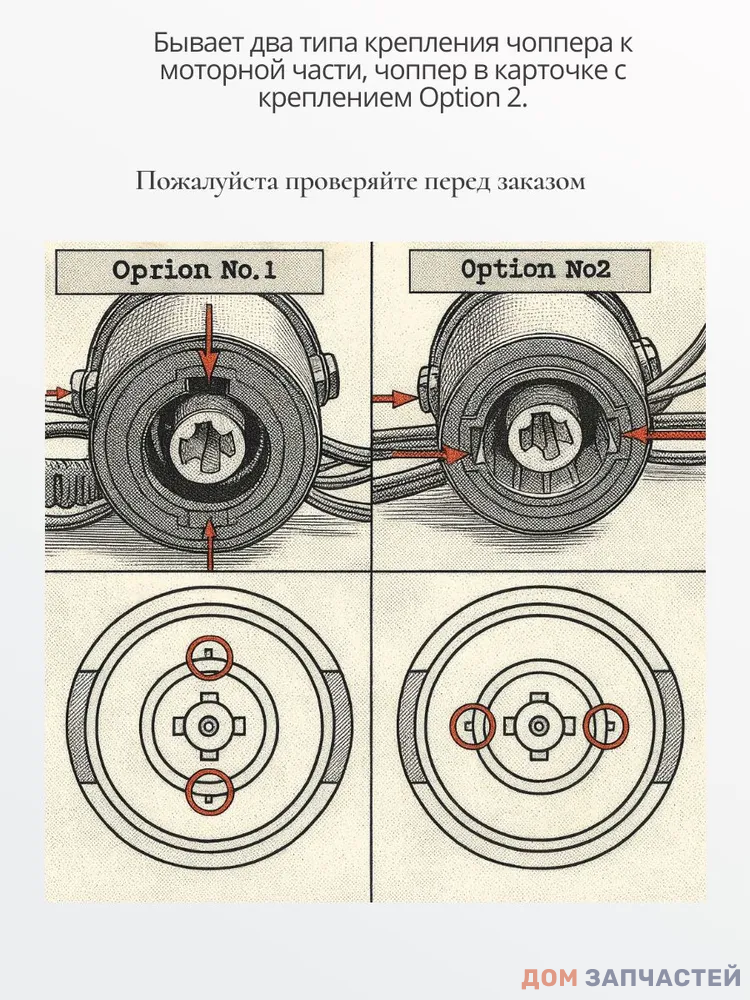 Бывает два типа крепления чоппера к моторной части, чоппер в карточке с креплением Option 2.

Пожалуйста проверяйте перед заказом

Oprion No.1

Option No2

ДОМ ЗАПЧАСТЕЙ